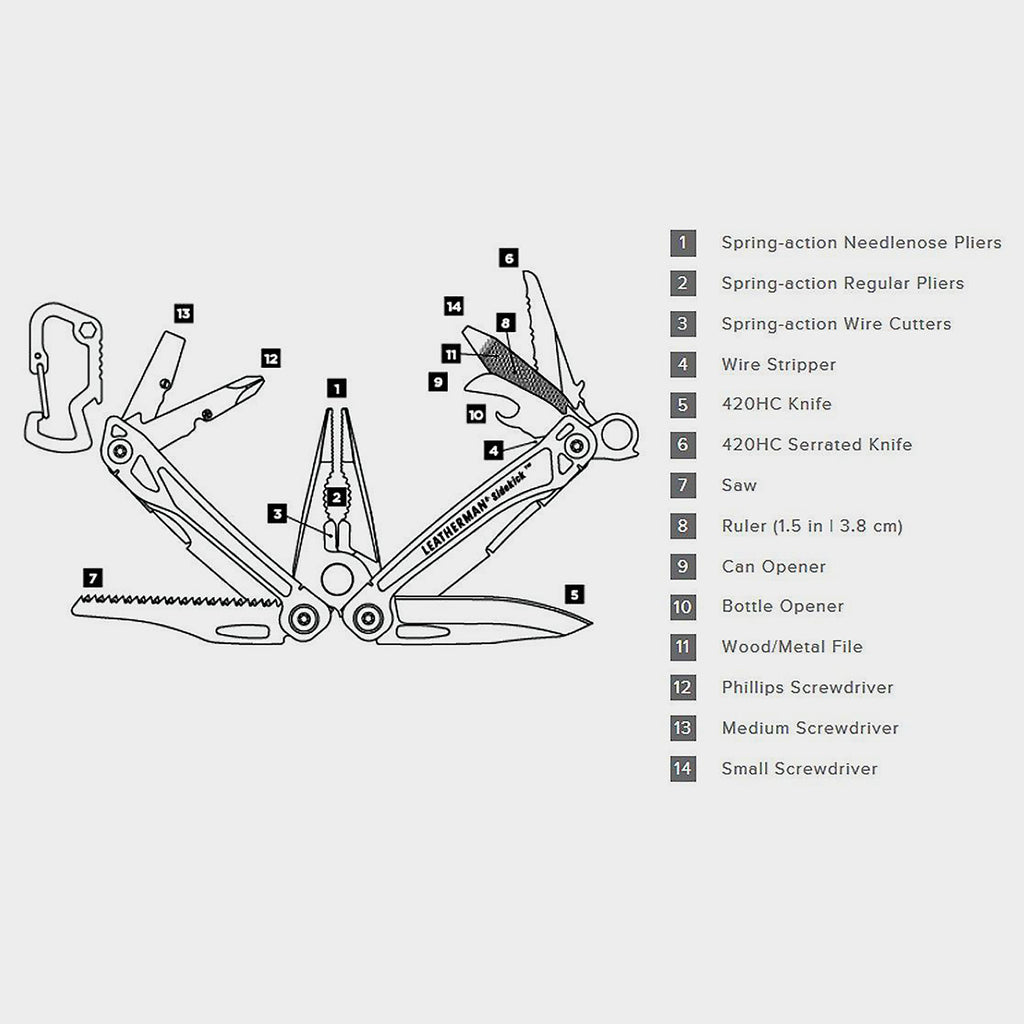 13
12
1
2
3
7
6
14
8
11
9
10
4
5
LEATHERMAN® Sidekick™

1 Spring-action Needlenose Pliers
2 Spring-action Regular Pliers
3 Spring-action Wire Cutters
4 Wire Stripper
5 420HC Knife
6 420HC Serrated Knife
7 Saw
8 Ruler (1.5 in | 3.8 cm)
9 Can Opener
10 Bottle Opener
11 Wood/Metal File
12 Phillips Screwdriver
13 Medium Screwdriver
14 Small Screwdriver